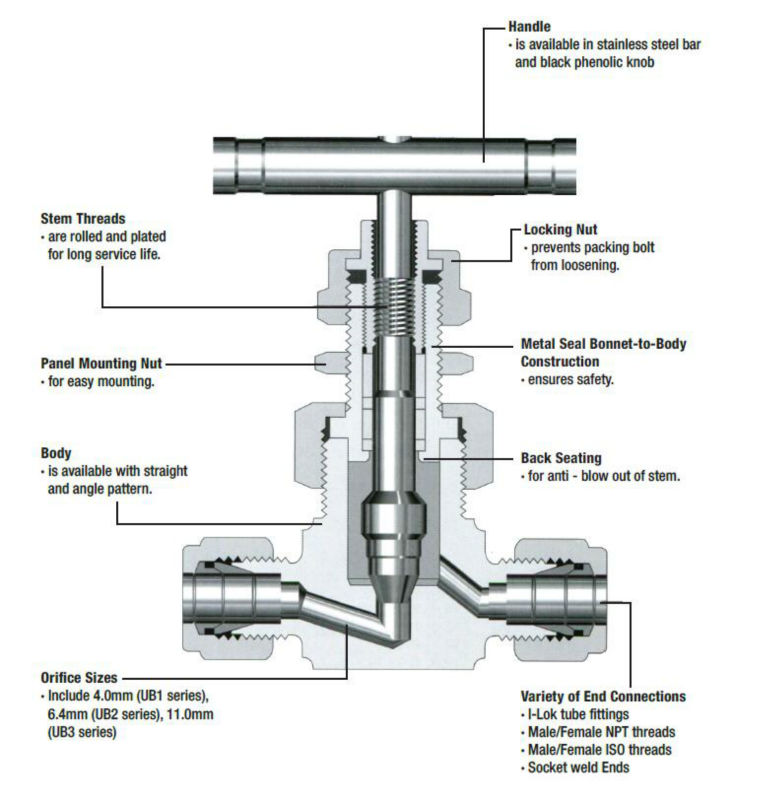 Handle
· is available in stainless steel bar and black phenolic knob

Stem Threads
· are rolled and plated for long service life.

Locking Nut
· prevents packing bolt from loosening.

Panel Mounting Nut
· for easy mounting.

Metal Seal Bonnet-to-Body Construction
· ensures safety.

Body
· is available with straight and angle pattern.

Back Seating
· for anti - blow out of stem.

Orifice Sizes
· Include 4.0mm (UB1 series), 6.4mm (UB2 series), 11.0mm (UB3 series)

Variety of End Connections
· I-Lok tube fittings
· Male/Female NPT threads
· Male/Female ISO threads
· Socket weld Ends